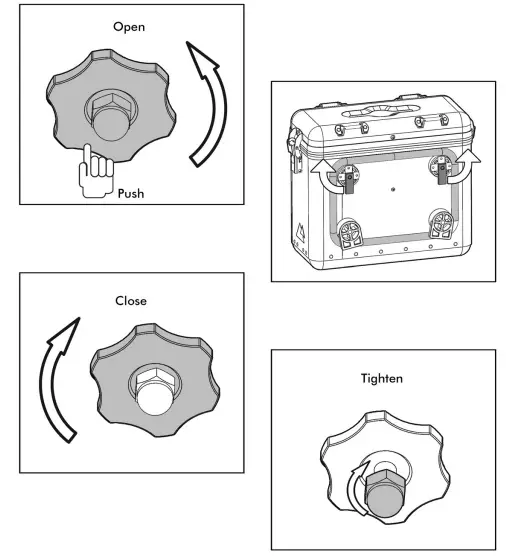 Open

Push

Close

Tighten