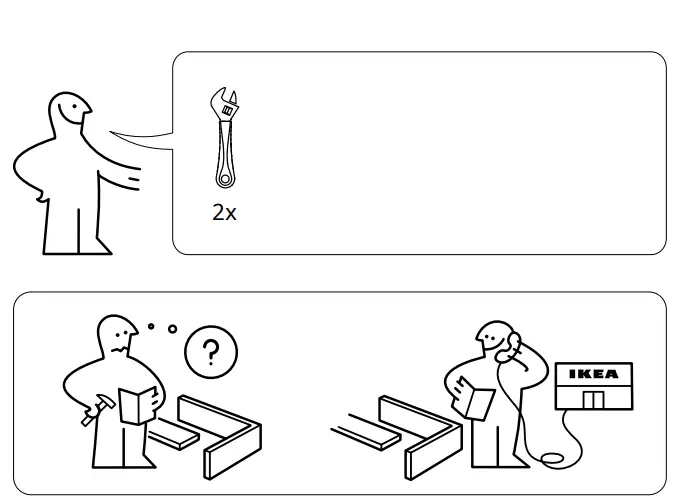 2x

?

IKEA