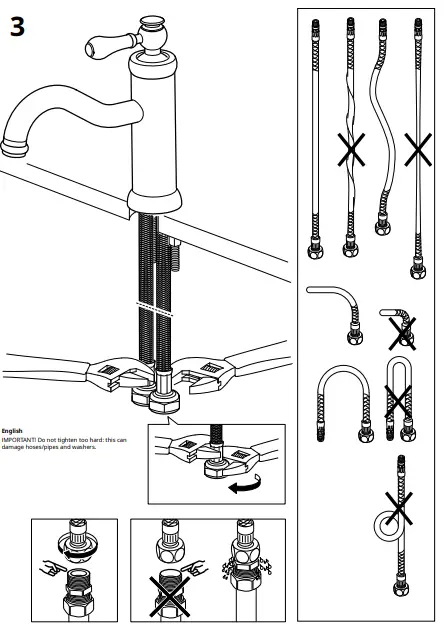 3

English
IMPORTANT! Do not tighten too hard: this can damage hoses/pipes and washers.