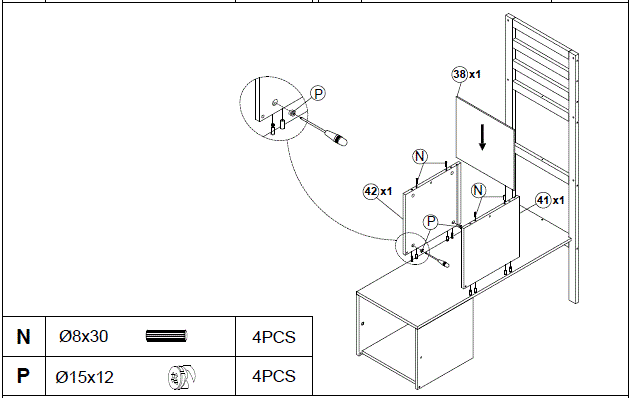 P

38 x1

N

42 x1

N

41 x1

P

| N | Ø8x30 | 4PCS |
|---|---|---|
| P | Ø15x12 | 4PCS |