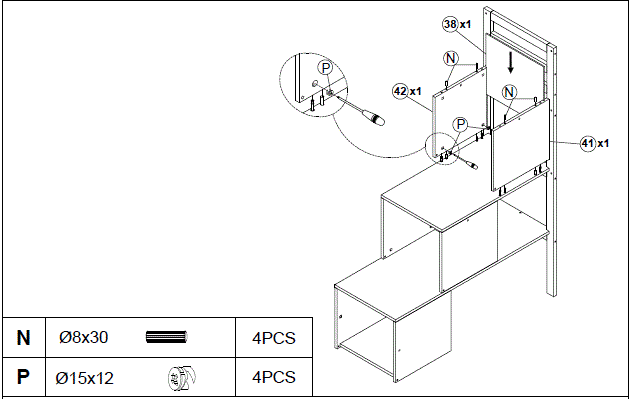 38 x1

N

P

42 x1

N

P

41 x1

| N | Ø8x30 | 4PCS |
|---|---|---|
| P | Ø15x12 | 4PCS |