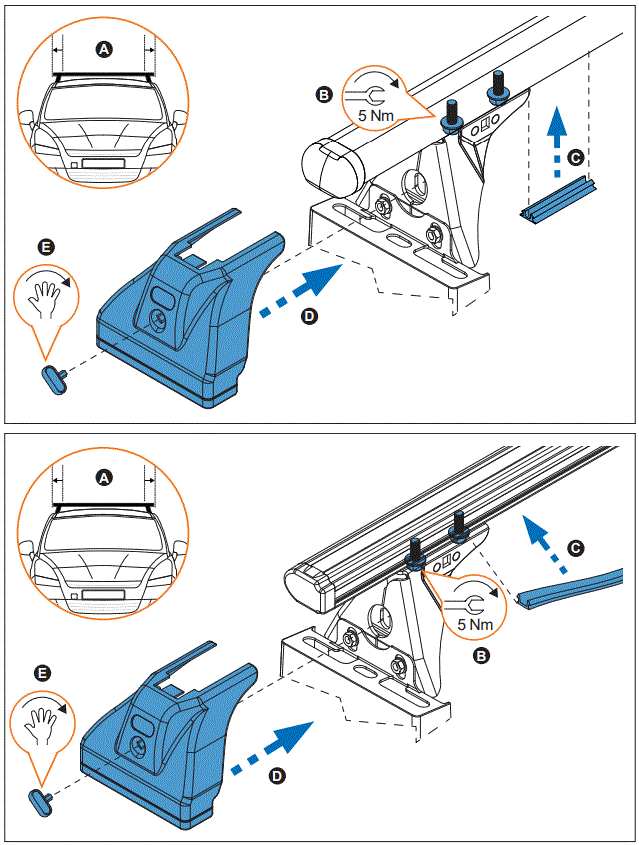 A

B

5 Nm

C

E

D

A

C

5 Nm

B

E

D