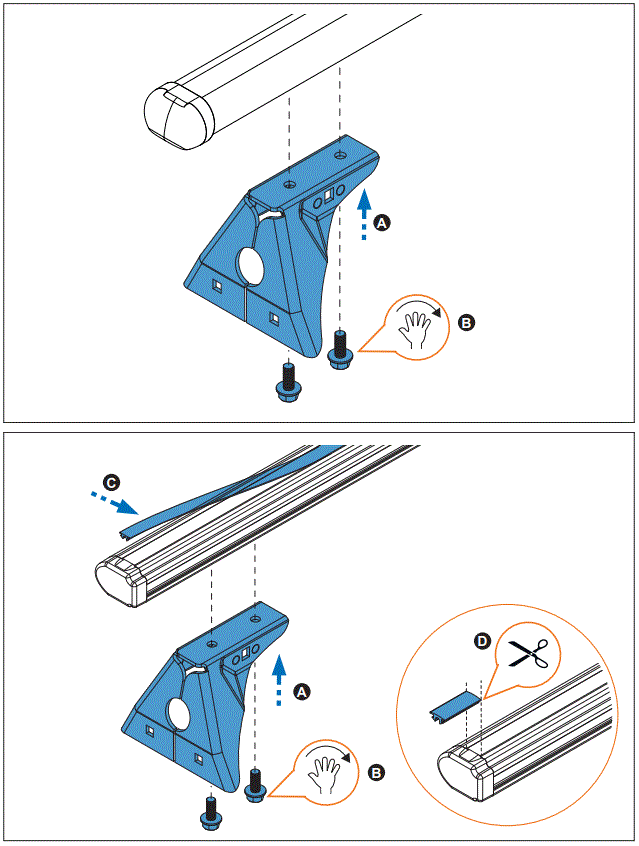 A

B

C

A

B

D