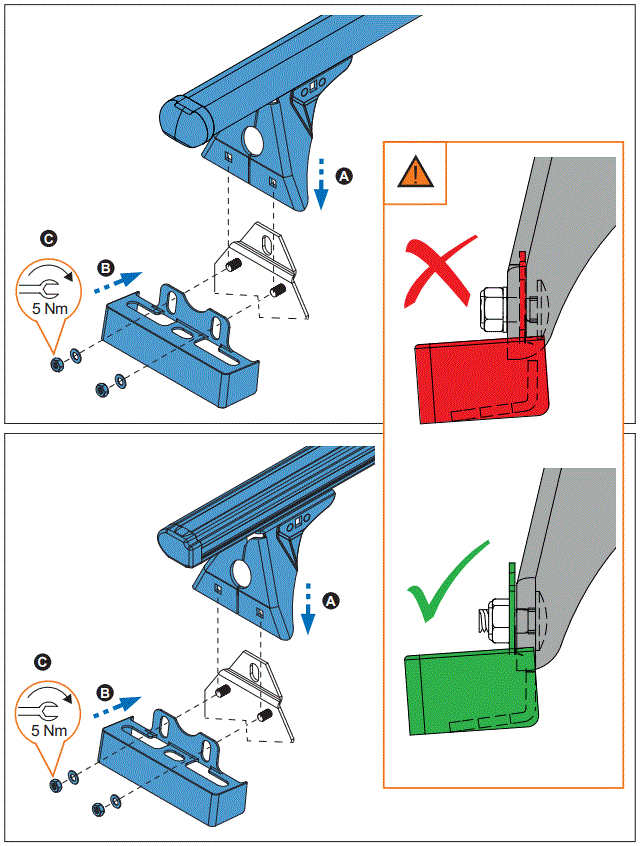 A
C
B
5 Nm
A
C
B
5 Nm