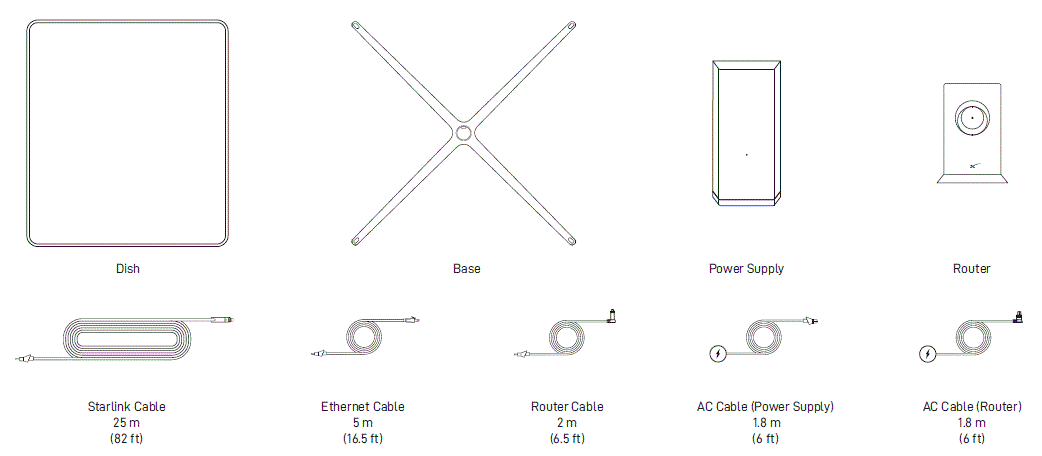 Dish

Base

Power Supply

Router

Starlink Cable
25 m
(82 ft)

Ethernet Cable
5 m
(16.5 ft)

Router Cable
2 m
(6.5 ft)

AC Cable (Power Supply)
1.8 m
(6 ft)

AC Cable (Router)
1.8 m
(6 ft)