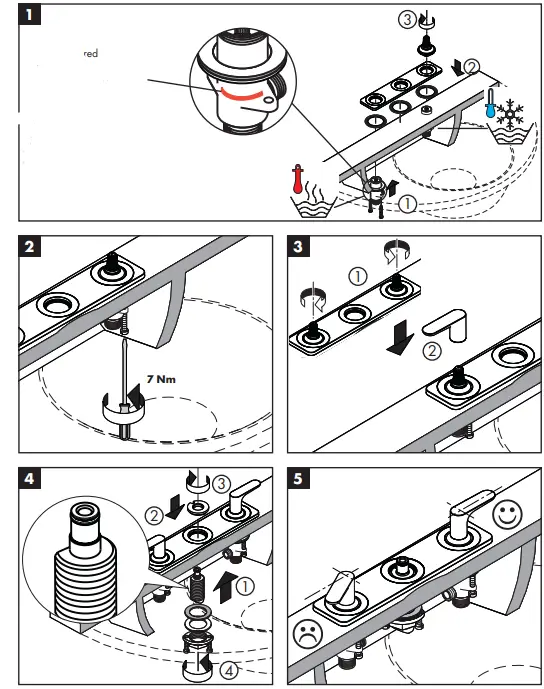 1

red

③

②

①

2

7 Nm

3

①

②

4

③

②

①

④

5