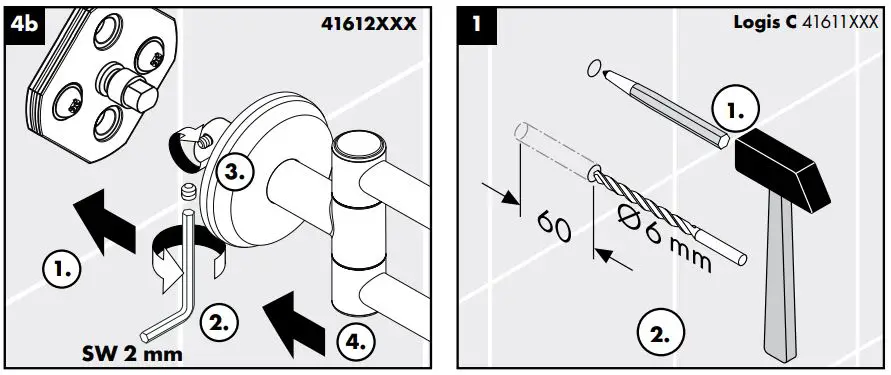 4b

41612XXX

3.

1.

2.

4.

SW 2 mm

1

Logis C 41611XXX

1.

60

Ø 6 mm

2.