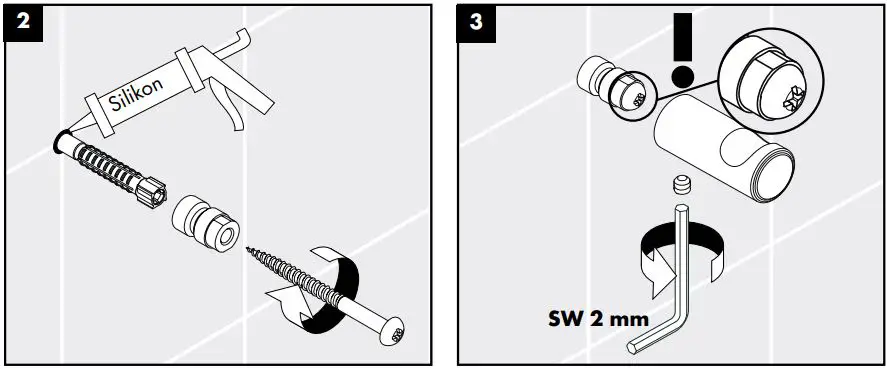 2

Silikon

3

!

SW 2 mm