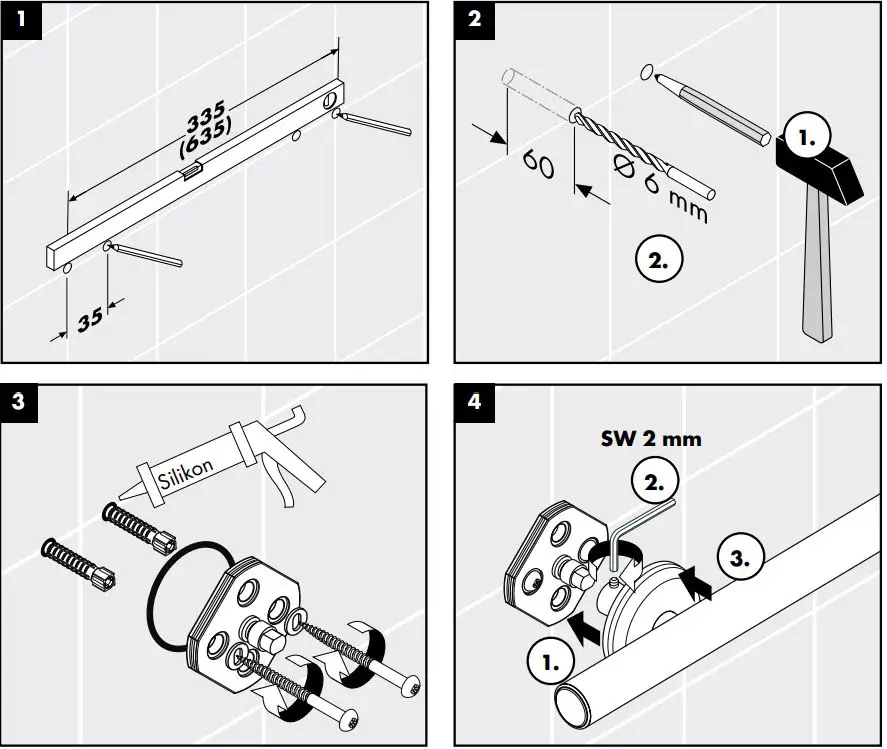 1

335
(635)

35

2

60

Ø 6 mm

1.

2.

3

Silikon

4

SW 2 mm

2.

3.

1.