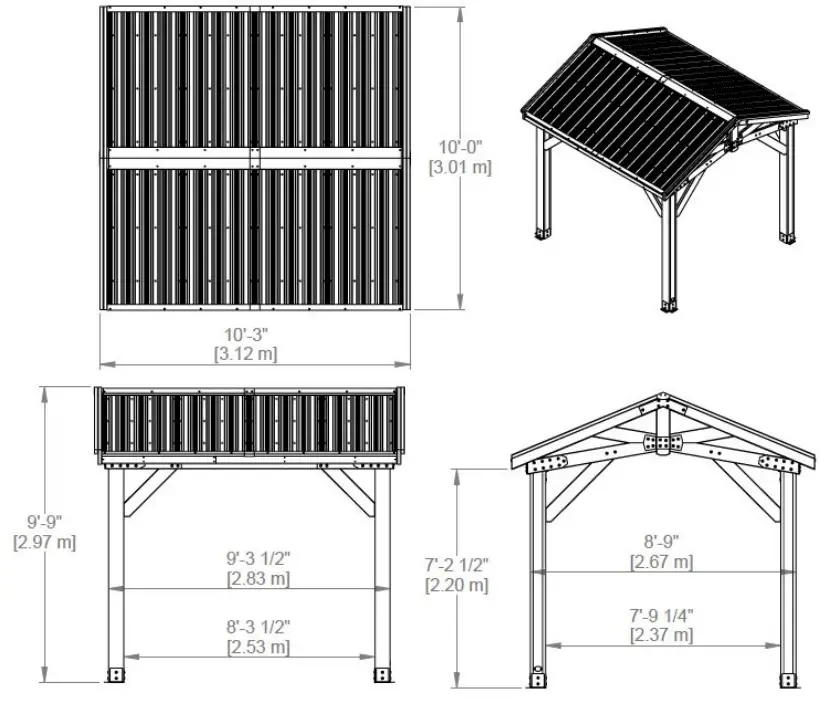 10'-0"
[3.01 m]

10'-3"
[3.12 m]

9'-9"
[2.97 m]

9'-3 1/2"
[2.83 m]

8'-3 1/2"
[2.53 m]

7'-2 1/2"
[2.20 m]

8'-9"
[2.67 m]

7'-9 1/4"
[2.37 m]