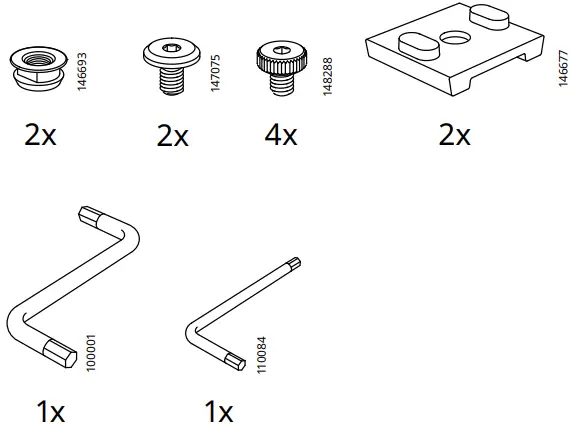 146693
2x

147075
2x

148288
4x

146677
2x

100001
1x

110084
1x