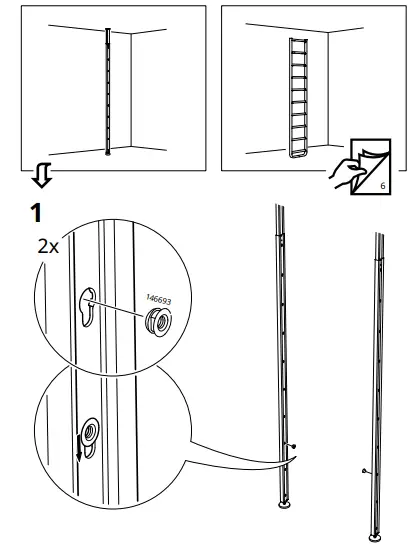 6

1

2x

146693