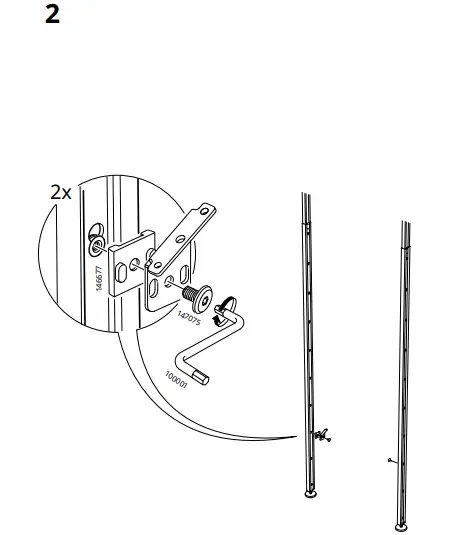 2

2x

146677

147075

100001