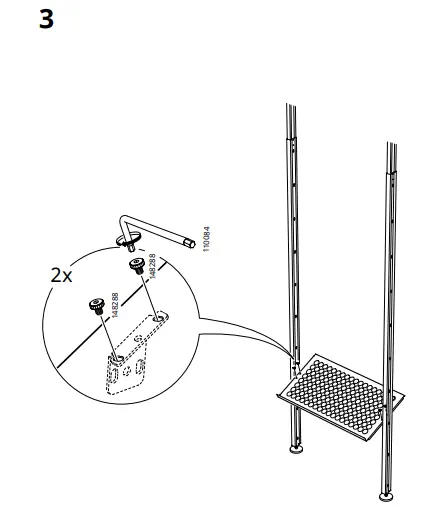 3

110084

2x

148288

148288