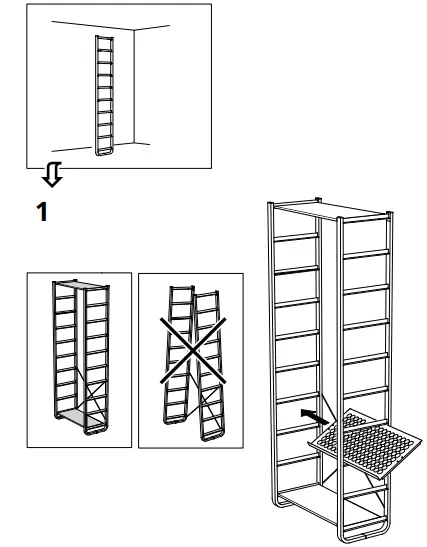 1