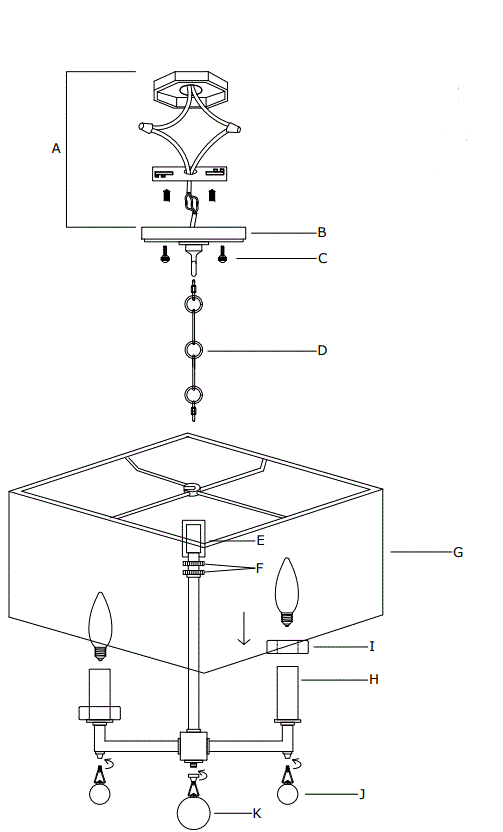 A
B
C
D
E
F
G
I
H
J
K