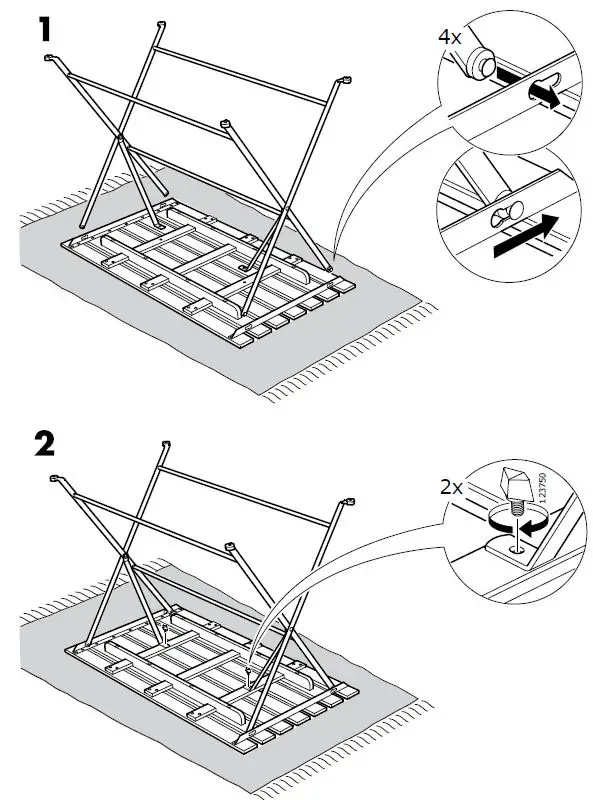 1

4x

2

2x

123750