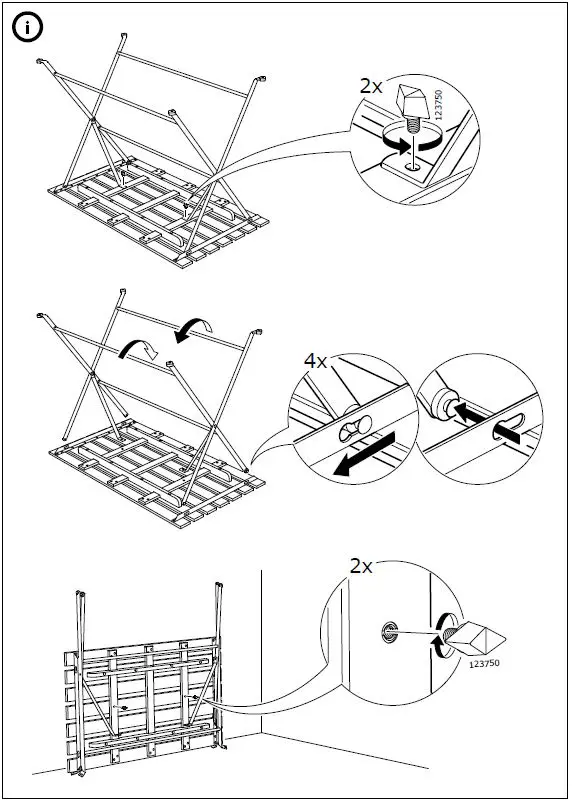 i

2x

123750

4x

2x

123750