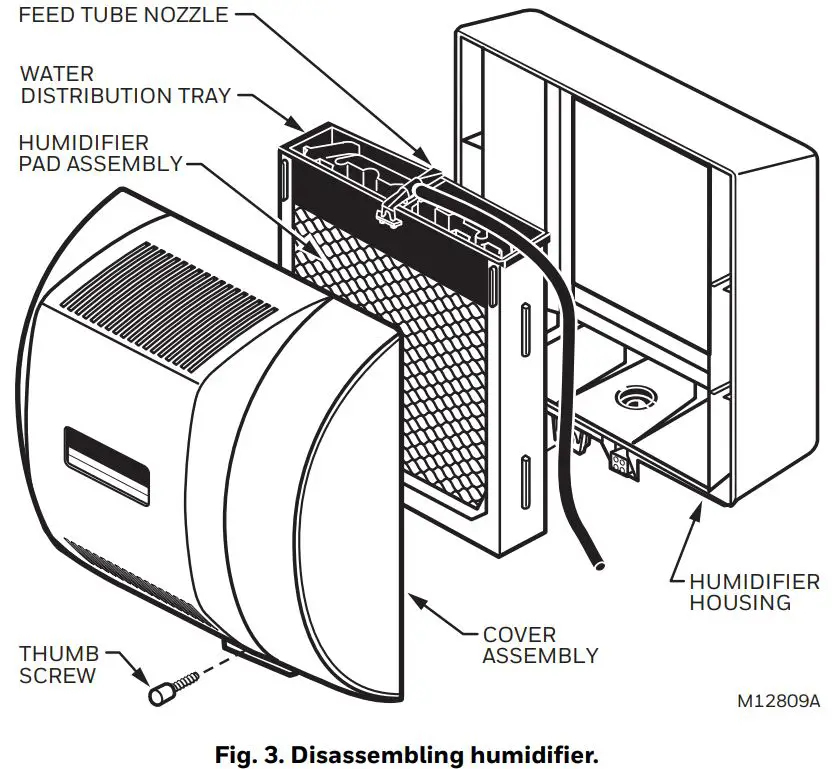 FEED TUBE NOZZLE

WATER DISTRIBUTION TRAY

HUMIDIFIER PAD ASSEMBLY

HUMIDIFIER HOUSING

COVER ASSEMBLY

THUMB SCREW

M12809A

Fig. 3. Disassembling humidifier.