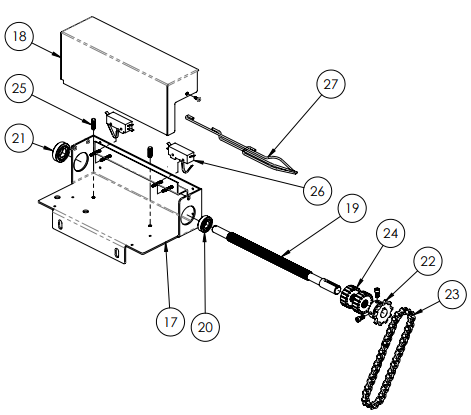 18
25
21
27
26
19
24
22
23
17
20