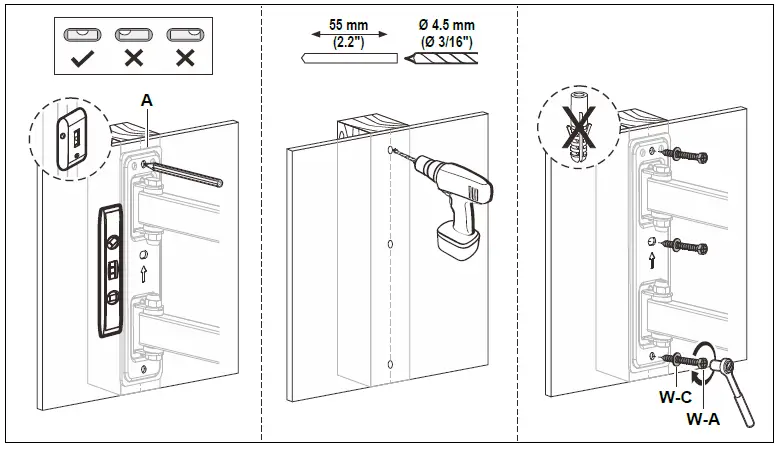 A

55 mm
(2.2")

Ø 4.5 mm
(Ø 3/16")

W-C
W-A