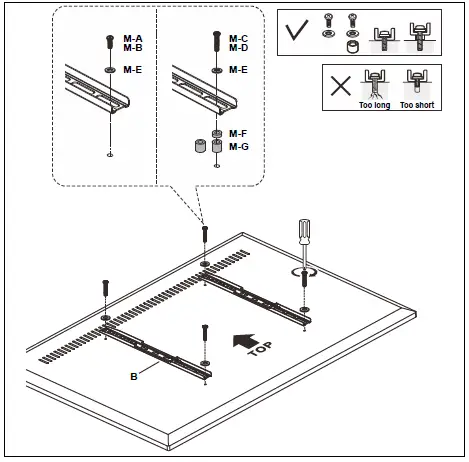 M-A
M-B
M-E

M-C
M-D
M-E
M-F
M-G

Too long
Too short

TOP

B