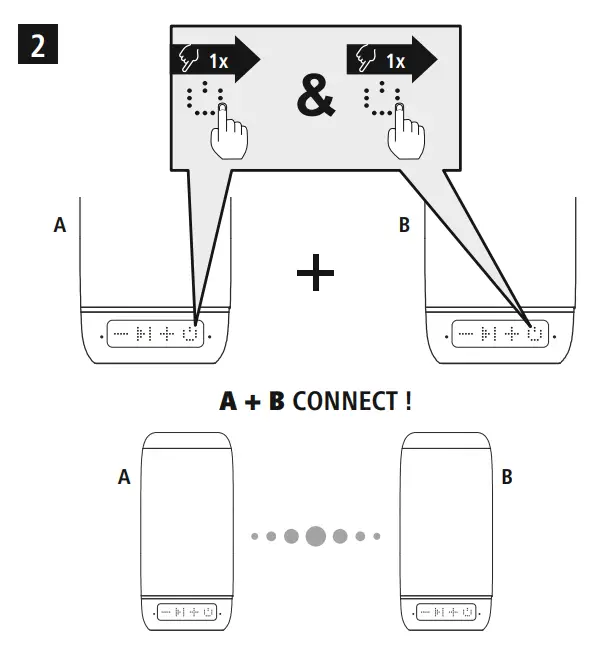 2

1x

&

1x

A

+

B

A + B CONNECT !

A

B