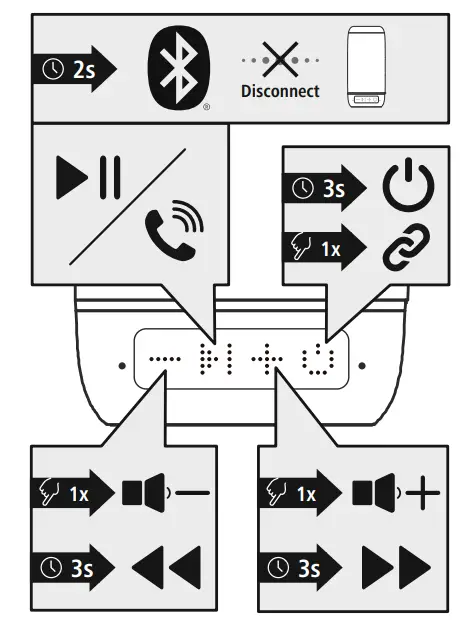 2s
®
Disconnect

3s
1x

1x
3s

1x
3s