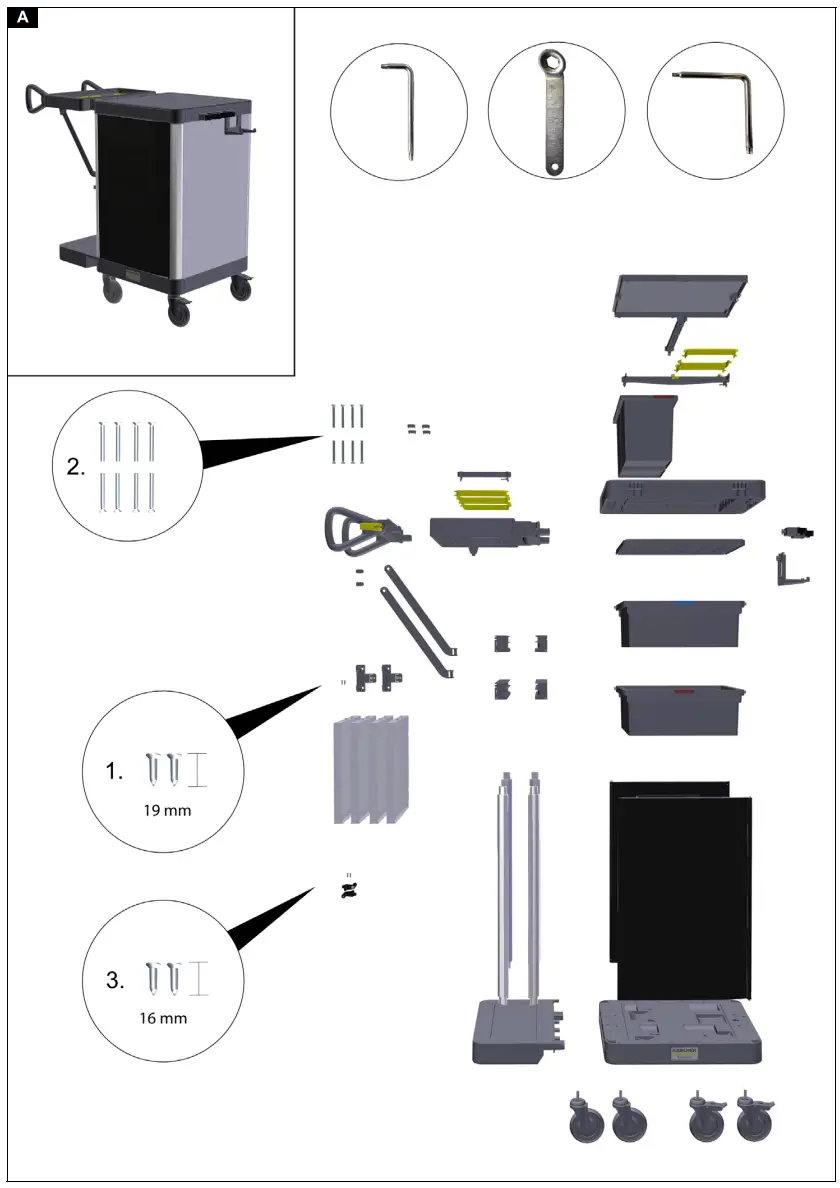 A

2.

1.

19 mm

3.

16 mm