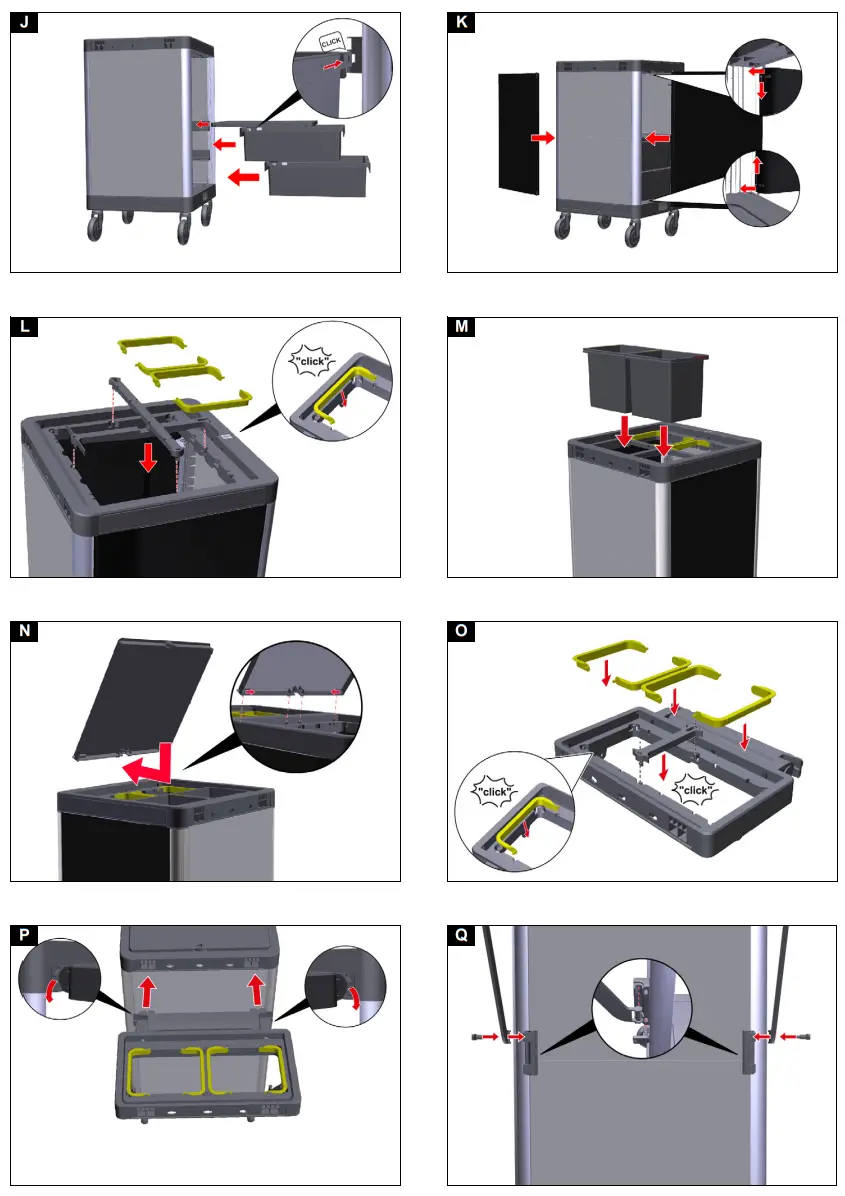 J

CLICK

K

L

"click"

M

N

O

"click"

"click"

P

Q