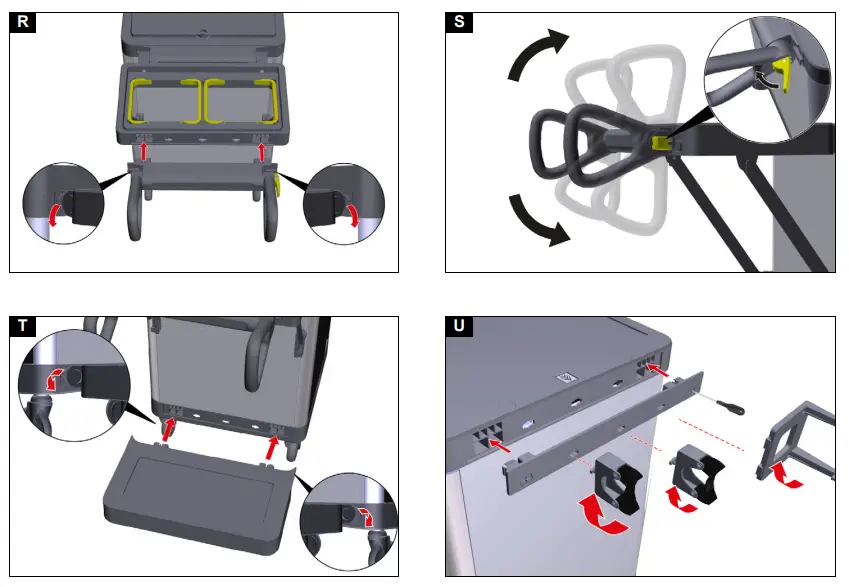 R

S

T

U