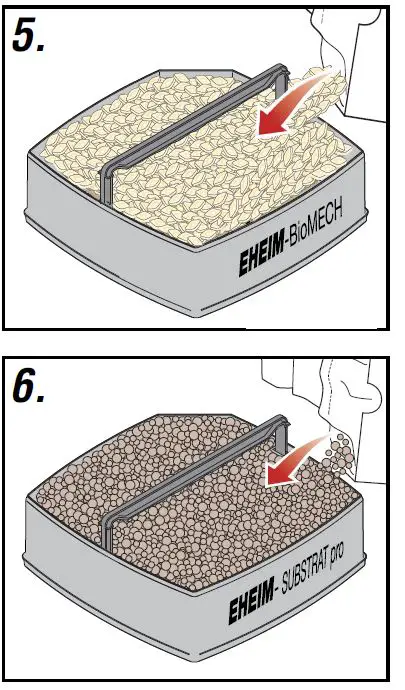 5.

EHEIM-BioMECH

6.

EHEIM- SUBSTRAT pro