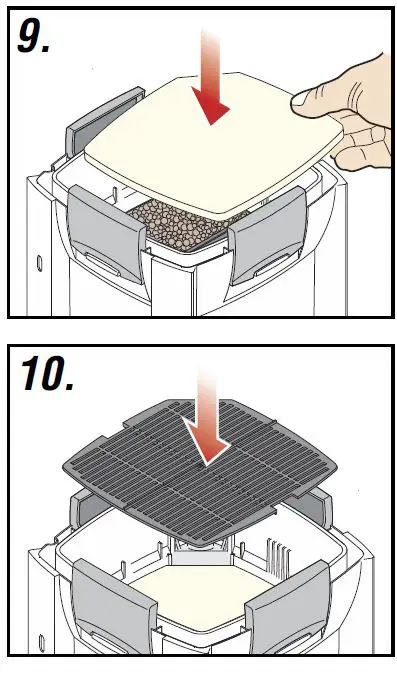 9.

10.