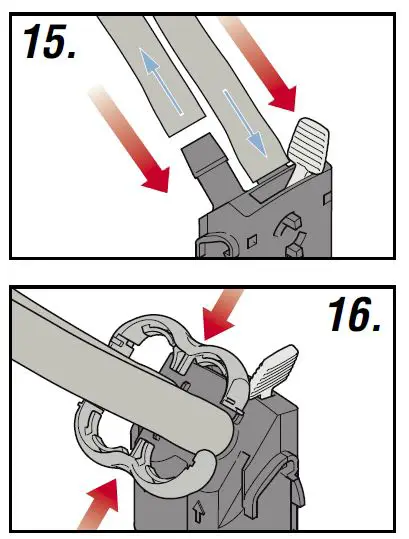 15.

16.