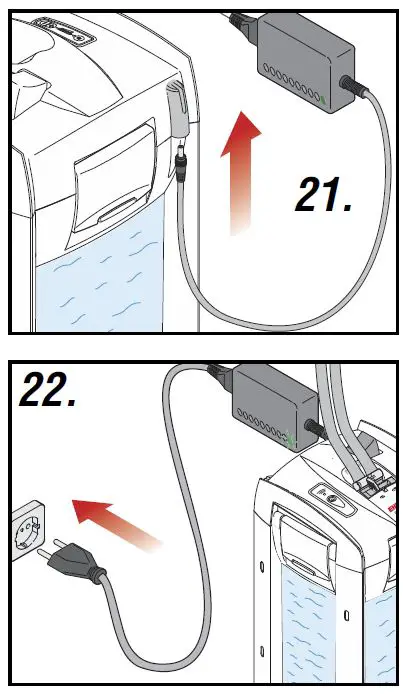 21.

22.