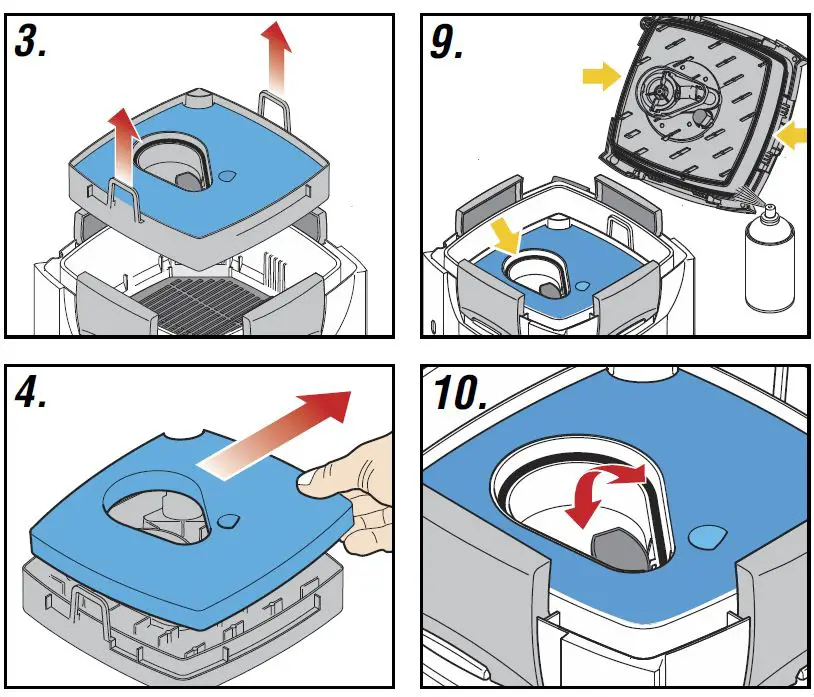 3.

9.

4.

10.