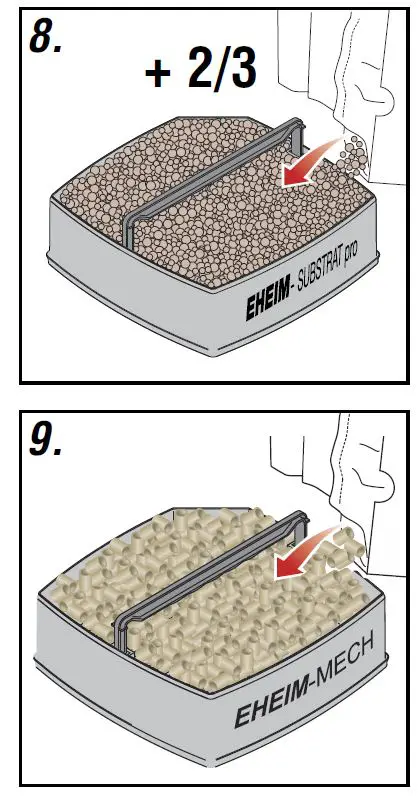 8.

+ 2/3

EHEIM- SUBSTRAT pro

9.

EHEIM-MECH