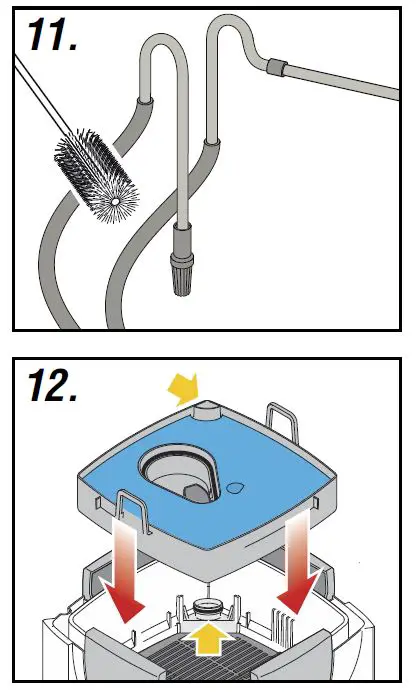 11.

12.