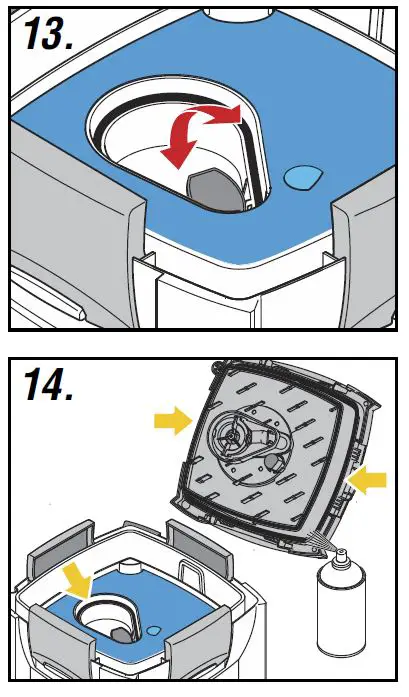 13.

14.