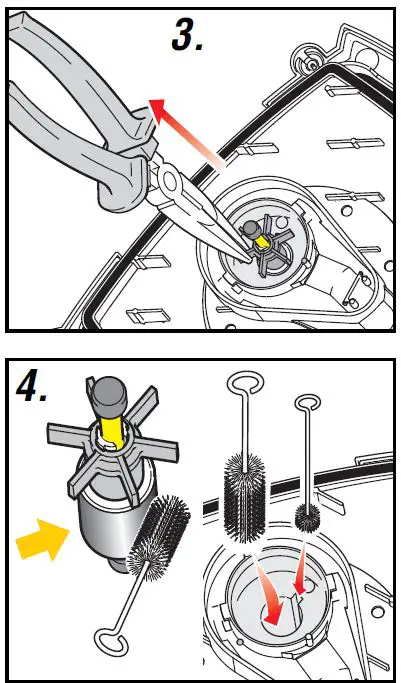 3.

4.