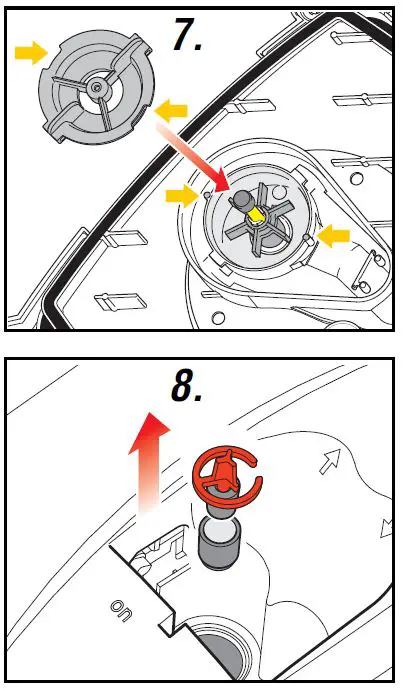 7.

8.

on