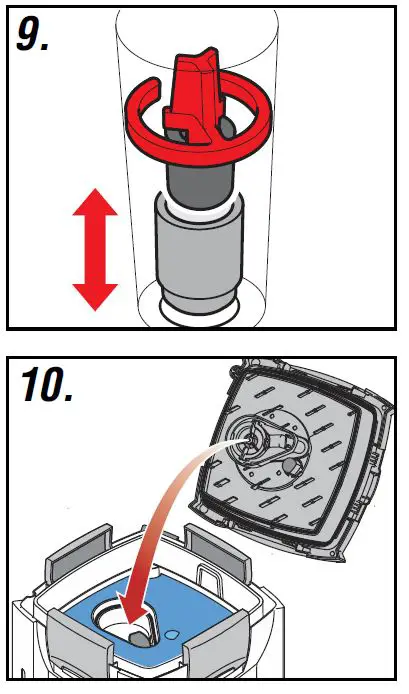 9.

10.