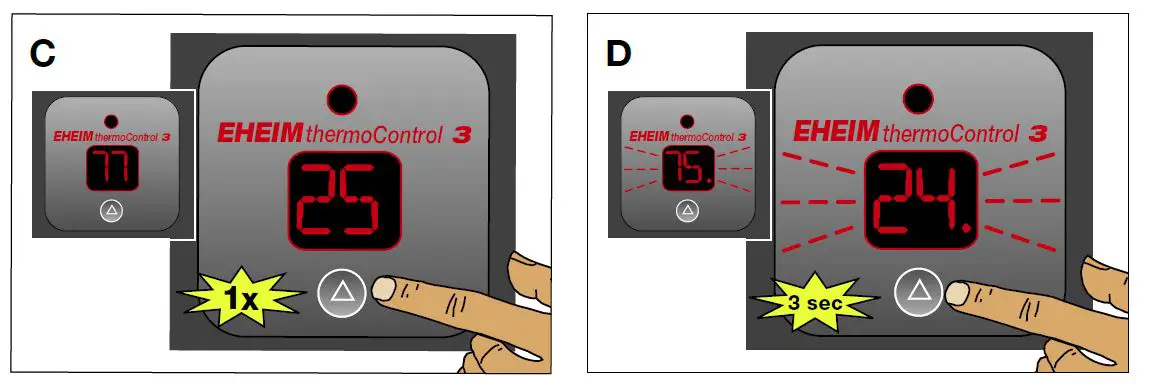 C

EHEIM thermoControl 3

77

EHEIM thermoControl 3

25

1x

D

EHEIM thermoControl 3

75.

EHEIM thermoControl 3

24.

3 sec