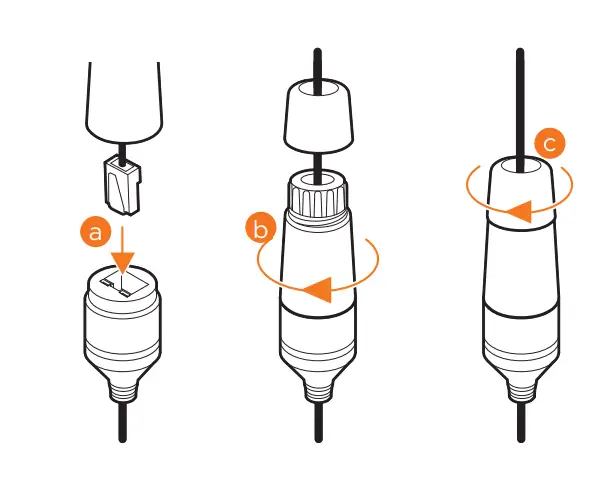 a

b

c