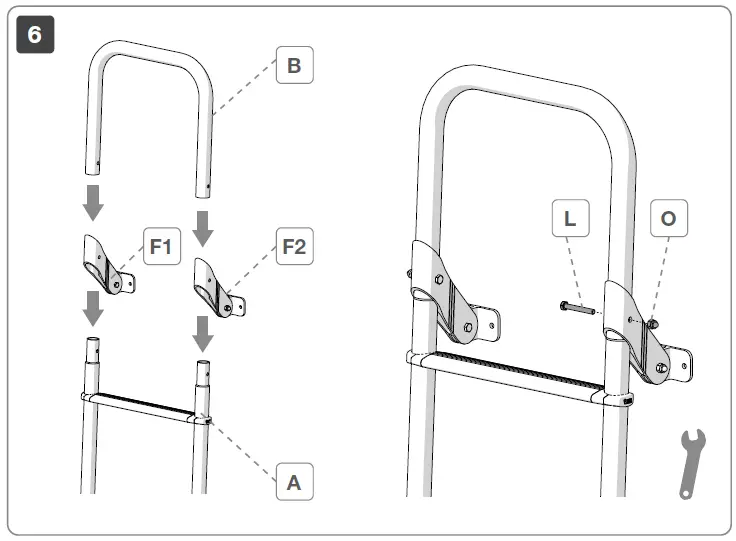 6

B

F1

F2

A

L

O