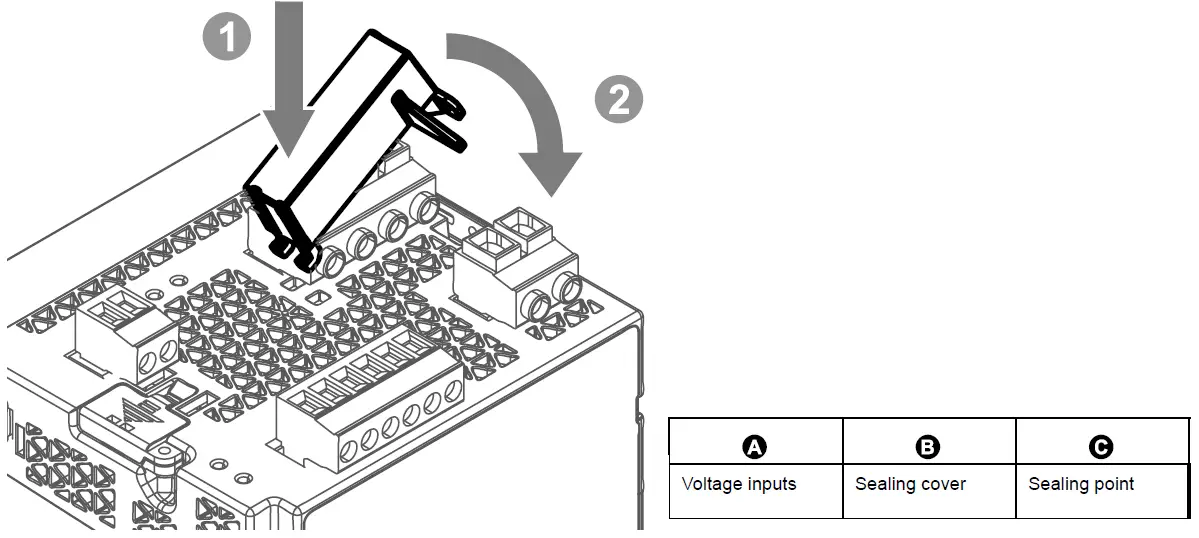 1

2

| A | B | C |
|---|---|---|
| Voltage inputs | Sealing cover | Sealing point |