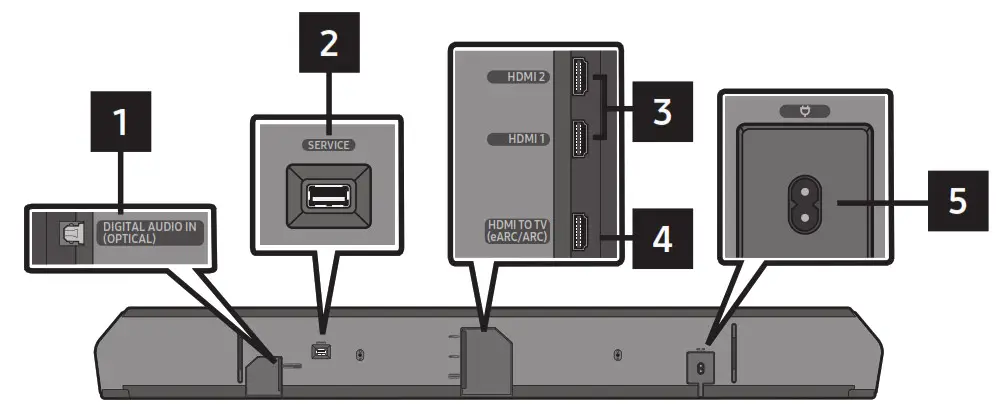 1

DIGITAL AUDIO IN (OPTICAL)

2

SERVICE

HDMI 2

HDMI 1

3

HDMI TO TV (eARC/ARC)

4

5