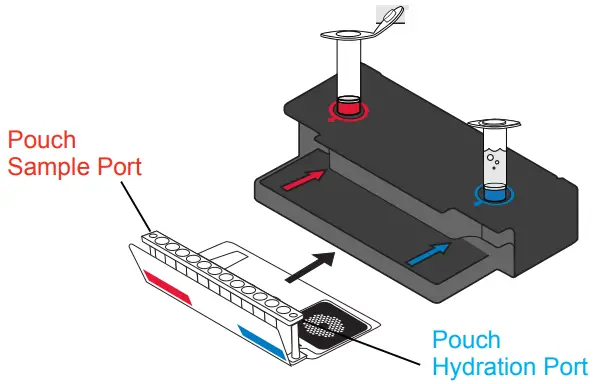 Pouch Sample Port

Pouch Hydration Port