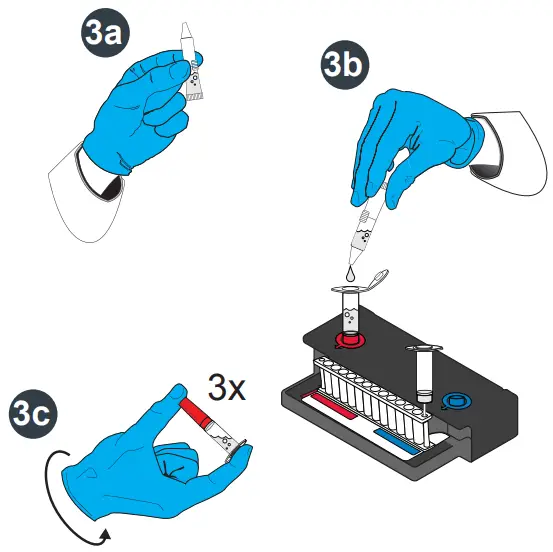 3a

3b

3x

3c