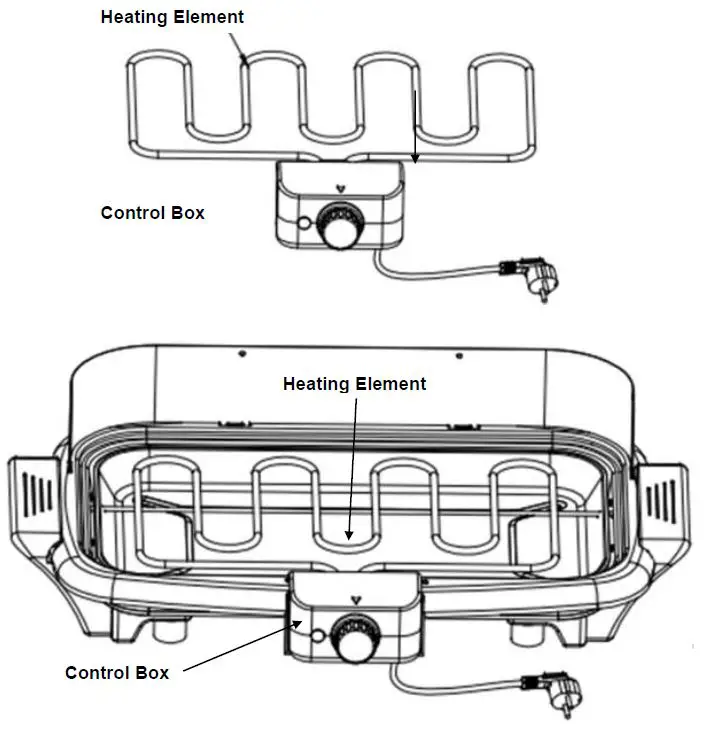 Heating Element

Control Box

Heating Element

Control Box